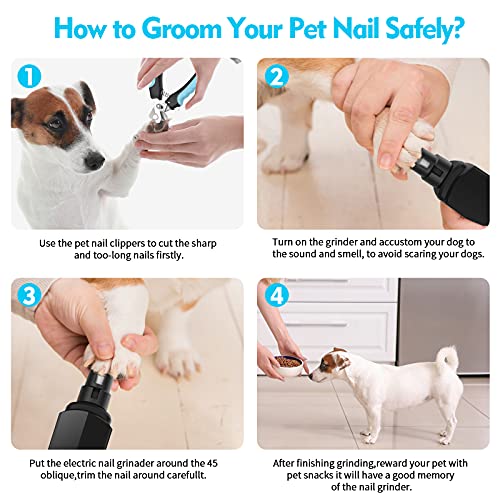 How to Groom Your Pet Nail Safely?

1

Use the pet nail clippers to cut the sharp and too-long nails firstly.

2

Turn on the grinder and accustom your dog to the sound and smell, to avoid scaring your dogs.

3

Put the electric nail grinader around the 45 oblique,trim the nail around carefullt.

4

After finishing grinding,reward your pet with pet snacks it will have a good memory of the nail grinder.