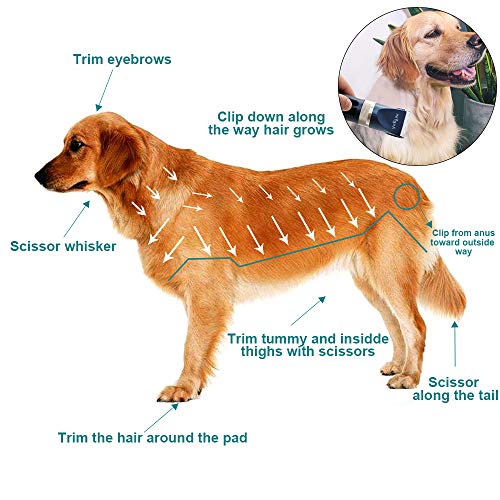 Trim eyebrows

Clip down along the way hair grows

Scissor whisker

Clip from anus toward outside way

Trim tummy and insidde thighs with scissors

Scissor along the tail

Trim the hair around the pad