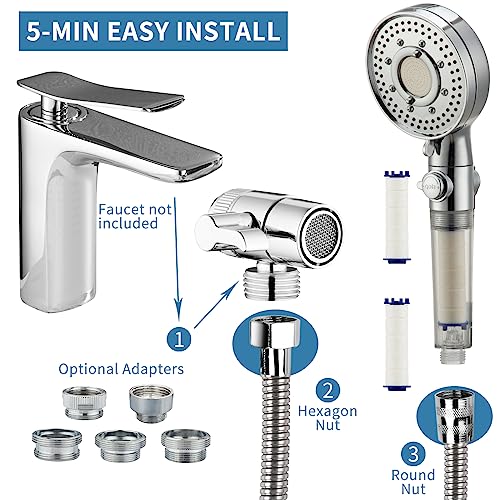 5-MIN EASY INSTALL

Faucet not included

1

Optional Adapters

2
Hexagon Nut

3
Round Nut