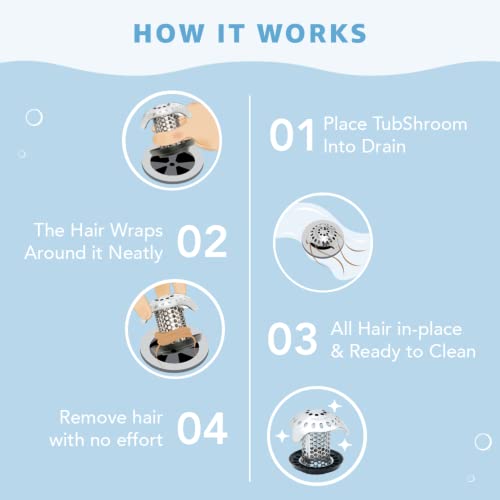 HOW IT WORKS

01 Place TubShroom Into Drain

The Hair Wraps Around it Neatly 02

03 All Hair in-place & Ready to Clean

Remove hair with no effort 04