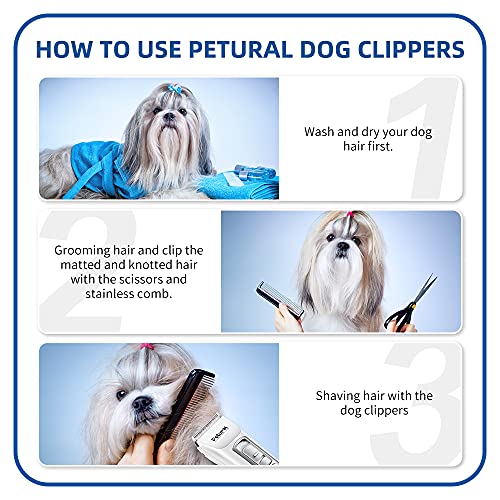 HOW TO USE PETURAL DOG CLIPPERS

1

Wash and dry your dog hair first.

2

Grooming hair and clip the matted and knotted hair with the scissors and stainless comb.

3

Shaving hair with the dog clippers

Petural