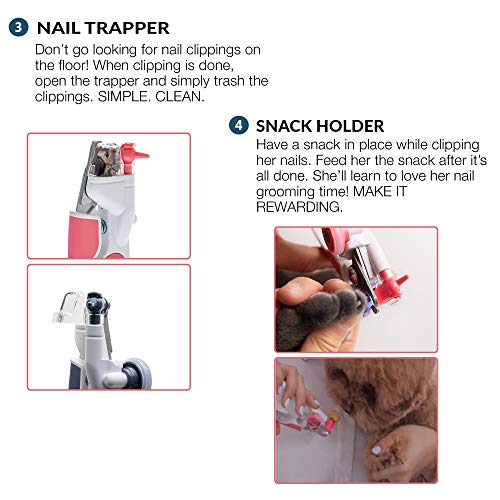 3 NAIL TRAPPER

Don't go looking for nail clippings on the floor! When clipping is done, open the trapper and simply trash the clippings. SIMPLE. CLEAN.

4 SNACK HOLDER

Have a snack in place while clipping her nails. Feed her the snack after it's all done. She'll learn to love her nail grooming time! MAKE IT REWARDING.