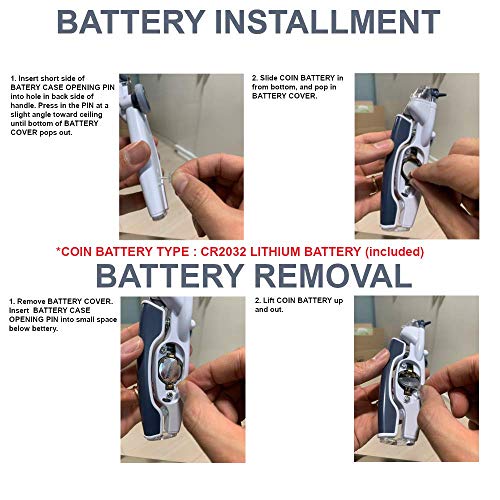 BATTERY INSTALLMENT

1. Insert short side of BATERY CASE OPENING PIN into hole in back side of handle. Press in the PIN at a slight angle toward ceiling until bottom of BATTERY COVER pops out.

2. Slide COIN BATTERY in from bottom, and pop in BATTERY COVER.

*COIN BATTERY TYPE : CR2032 LITHIUM BATTERY (included)

BATTERY REMOVAL

1. Remove BATTERY COVER. Insert BATTERY CASE OPENING PIN into small space below bettery.

2. Lift COIN BATTERY up and out.