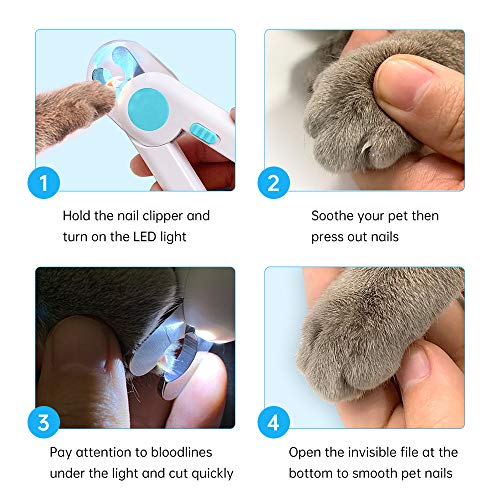 1

Hold the nail clipper and turn on the LED light

2

Soothe your pet then press out nails

3

Pay attention to bloodlines under the light and cut quickly

4

Open the invisible file at the bottom to smooth pet nails