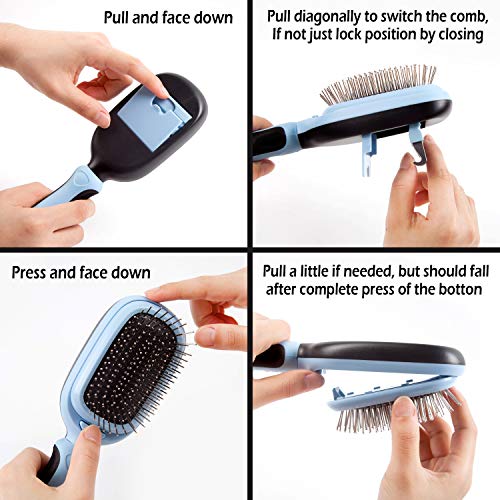 Pull and face down

Pull diagonally to switch the comb, If not just lock position by closing

Press and face down

Pull a little if needed, but should fall after complete press of the botton