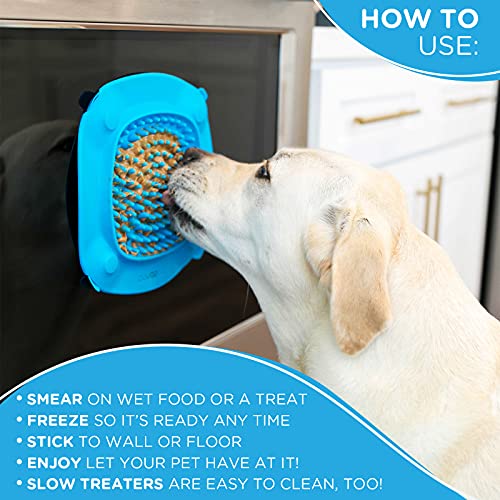 HOW TO USE:

• SMEAR ON WET FOOD OR A TREAT
• FREEZE SO IT'S READY ANY TIME
• STICK TO WALL OR FLOOR
• ENJOY LET YOUR PET HAVE AT IT!
• SLOW TREATERS ARE EASY TO CLEAN, TOO!