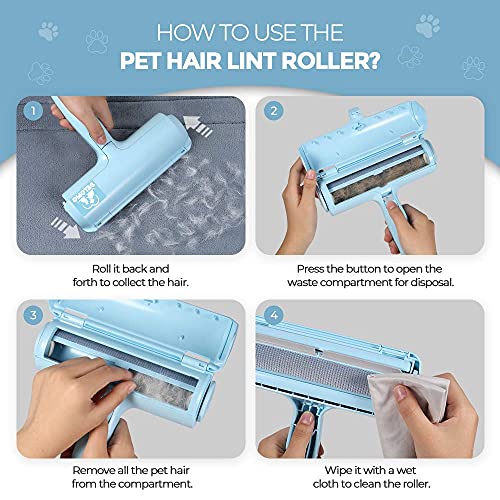 HOW TO USE THE
PET HAIR LINT ROLLER?

1

DELOMO

Roll it back and forth to collect the hair.

2

Press the button to open the waste compartment for disposal.

3

Remove all the pet hair from the compartment.

4

Wipe it with a wet cloth to clean the roller.