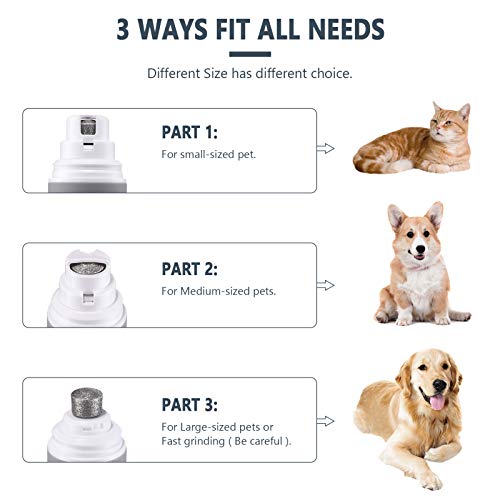 3 WAYS FIT ALL NEEDS

Different Size has different choice.

PART 1:
For small-sized pet.

PART 2:
For Medium-sized pets.

PART 3:
For Large-sized pets or Fast grinding ( Be careful ).