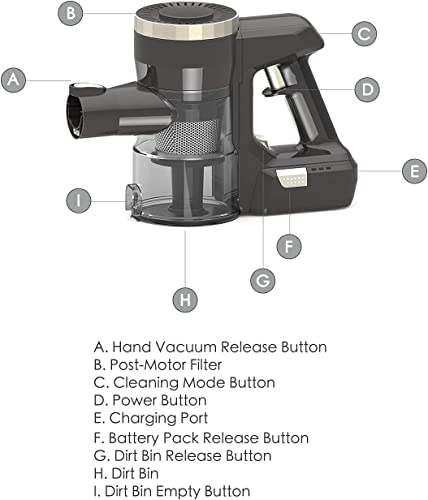 B

C

A

D

E

I

F

G

H

A. Hand Vacuum Release Button
B. Post-Motor Filter
C. Cleaning Mode Button
D. Power Button
E. Charging Port
F. Battery Pack Release Button
G. Dirt Bin Release Button
H. Dirt Bin
I. Dirt Bin Empty Button