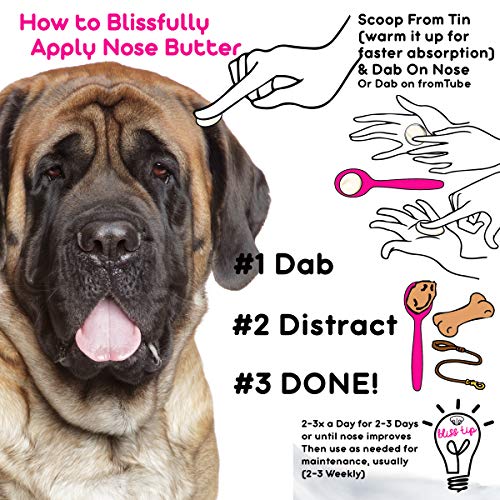 How to Blissfully Apply Nose Butter

Scoop From Tin (warm it up for faster absorption) & Dab On Nose
Or Dab on fromTube

#1 Dab

#2 Distract

#3 DONE!

2-3x a Day for 2-3 Days or until nose improves Then use as needed for maintenance, usually (2-3 Weekly)

bliss tip