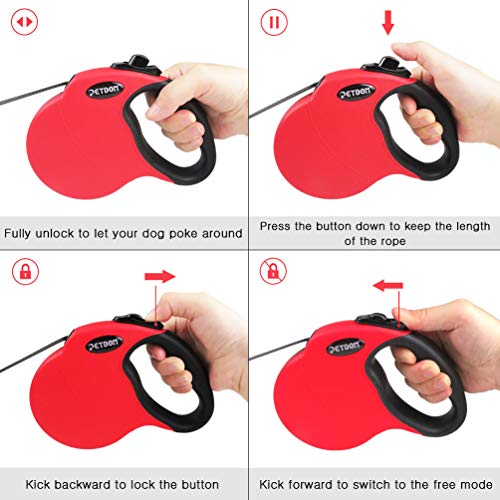 PETDOM

Fully unlock to let your dog poke around

PETDOM

Press the button down to keep the length of the rope

PETDOM

Kick backward to lock the button

PETDOM

Kick forward to switch to the free mode