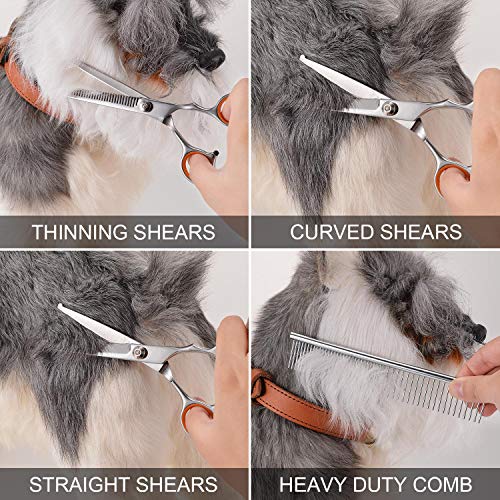 THINNING SHEARS

CURVED SHEARS

STRAIGHT SHEARS

HEAVY DUTY COMB