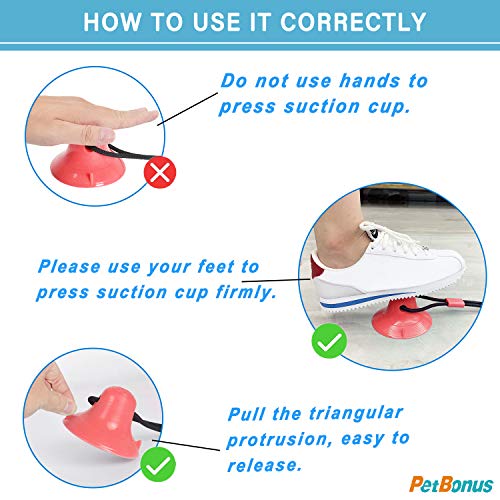 HOW TO USE IT CORRECTLY

Do not use hands to press suction cup.

Please use your feet to press suction cup firmly.

Pull the triangular protrusion, easy to release.

PetBonus