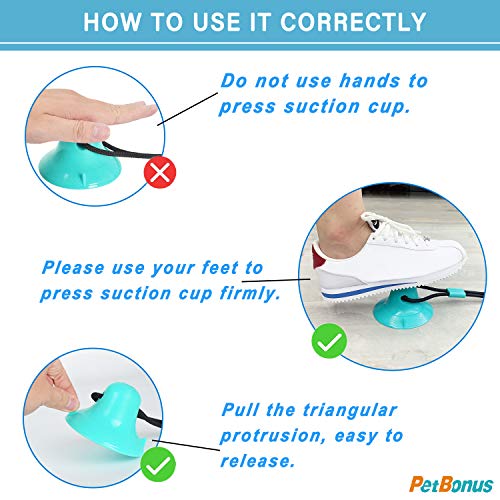 HOW TO USE IT CORRECTLY

Do not use hands to press suction cup.

Please use your feet to press suction cup firmly.

Pull the triangular protrusion, easy to release.

PetBonus