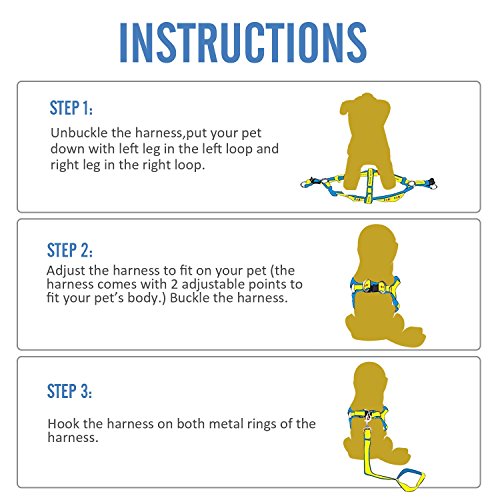 INSTRUCTIONS

STEP 1:

Unbuckle the harness,put your pet down with left leg in the left loop and right leg in the right loop.

STEP 2:

Adjust the harness to fit on your pet (the harness comes with 2 adjustable points to fit your pet's body.) Buckle the harness.

STEP 3:

Hook the harness on both metal rings of the harness.