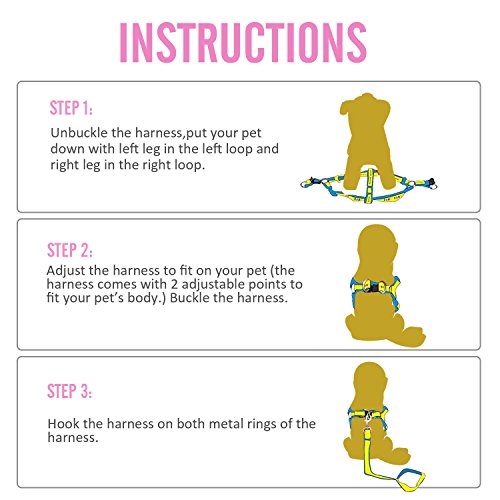 INSTRUCTIONS

STEP 1:

Unbuckle the harness,put your pet down with left leg in the left loop and right leg in the right loop.

STEP 2:

Adjust the harness to fit on your pet (the harness comes with 2 adjustable points to fit your pet's body.) Buckle the harness.

STEP 3:

Hook the harness on both metal rings of the harness.