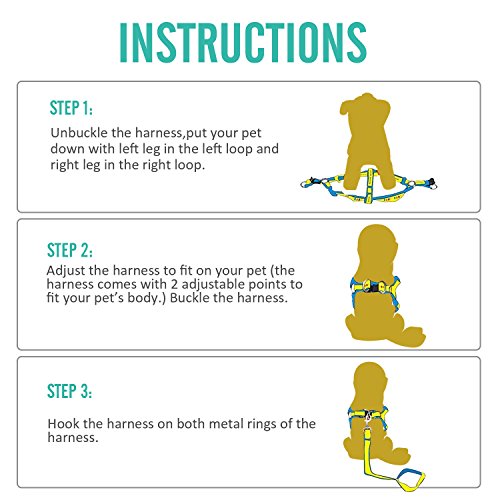 INSTRUCTIONS

STEP 1:

Unbuckle the harness,put your pet down with left leg in the left loop and right leg in the right loop.

STEP 2:

Adjust the harness to fit on your pet (the harness comes with 2 adjustable points to fit your pet's body.) Buckle the harness.

STEP 3:

Hook the harness on both metal rings of the harness.