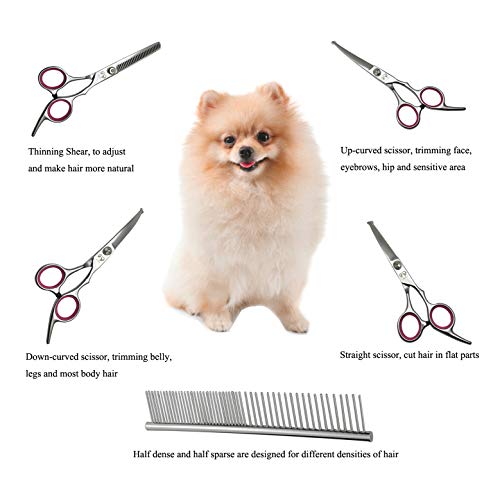 Thinning Shear, to adjust and make hair more natural

Up-curved scissor, trimming face, eyebrows, hip and sensitive area

Down-curved scissor, trimming belly, legs and most body hair

Straight scissor, cut hair in flat parts

Half dense and half sparse are designed for different densities of hair