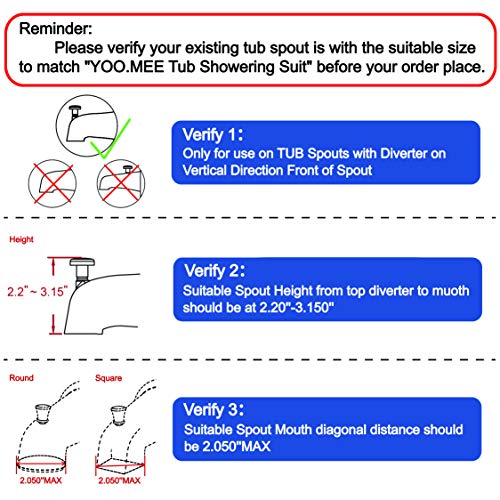 Reminder:
Please verify your existing tub spout is with the suitable size to match "YOO.MEE Tub Showering Suit" before your order place.

Verify 1:
Only for use on TUB Spouts with Diverter on Vertical Direction Front of Spout

Height

2.2" ~ 3.15"

Verify 2:
Suitable Spout Height from top diverter to muoth should be at 2.20"-3.150"

Round

Square

2.050"MAX

2.050"MAX

Verify 3:
Suitable Spout Mouth diagonal distance should be 2.050"MAX