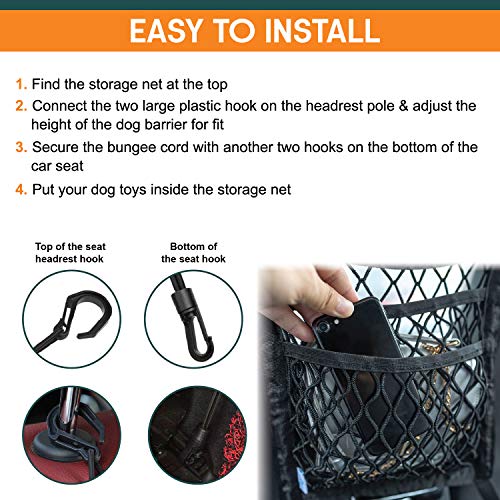 EASY TO INSTALL

1. Find the storage net at the top
2. Connect the two large plastic hook on the headrest pole & adjust the height of the dog barrier for fit
3. Secure the bungee cord with another two hooks on the bottom of the car seat
4. Put your dog toys inside the storage net

Top of the seat headrest hook

Bottom of the seat hook