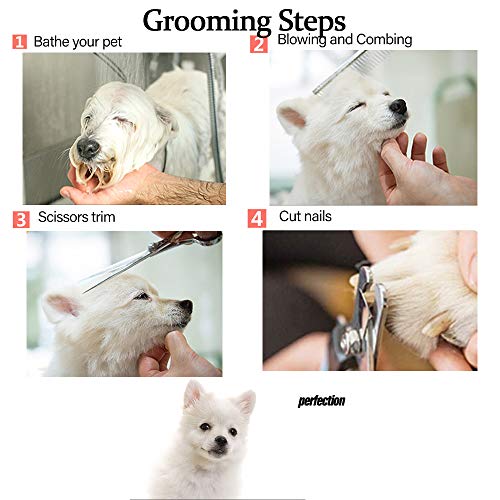 Grooming Steps

1 Bathe your pet

2 Blowing and Combing

3 Scissors trim

4 Cut nails

perfection