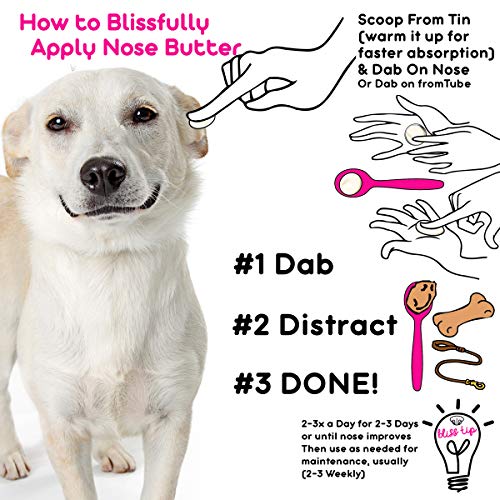 How to Blissfully Apply Nose Butter

Scoop From Tin (warm it up for faster absorption) & Dab On Nose
Or Dab on fromTube

#1 Dab

#2 Distract

#3 DONE!

2-3x a Day for 2-3 Days or until nose improves Then use as needed for maintenance, usually (2-3 Weekly)

bliss tip