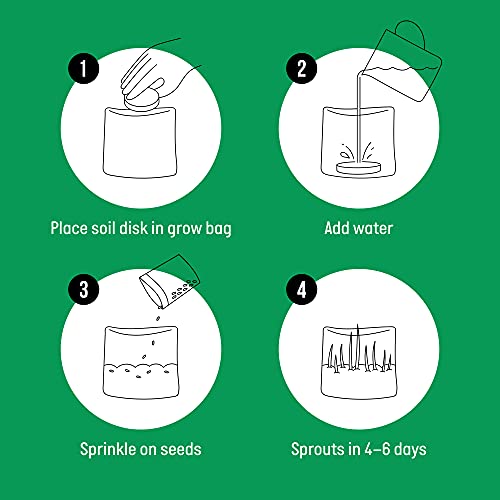 1
Place soil disk in grow bag

2
Add water

3
Sprinkle on seeds

4
Sprouts in 4–6 days