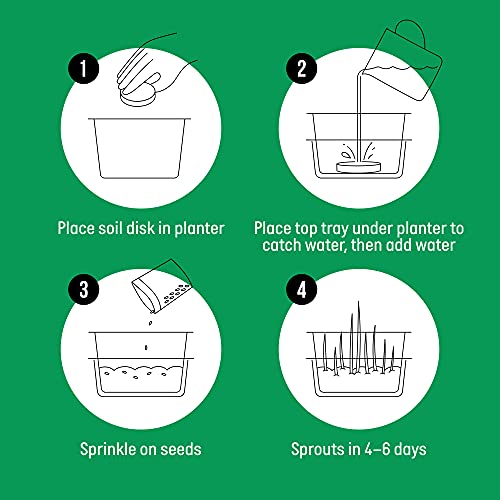 1

Place soil disk in planter

2

Place top tray under planter to catch water, then add water

3

Sprinkle on seeds

4

Sprouts in 4–6 days