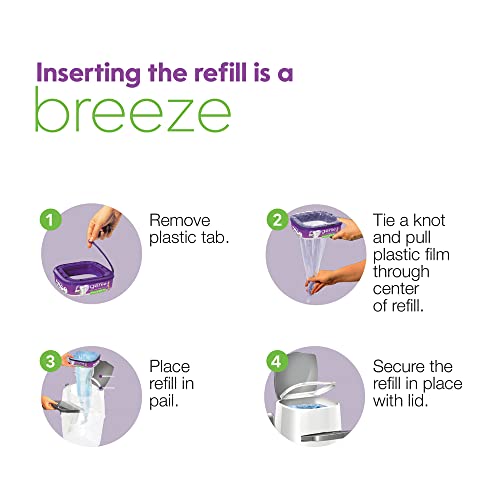 Inserting the refill is a
breeze

1 Remove plastic tab.

2 Tie a knot and pull plastic film through center of refill.

3 Place refill in pail.

4 Secure the refill in place with lid.