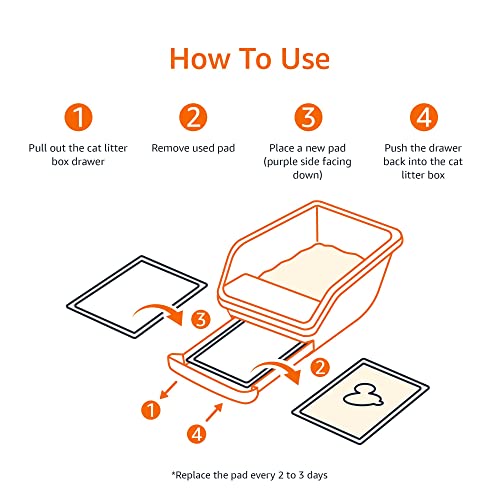 How To Use

1
Pull out the cat litter box drawer

2
Remove used pad

3
Place a new pad (purple side facing down)

4
Push the drawer back into the cat litter box

3

2

1

4

*Replace the pad every 2 to 3 days