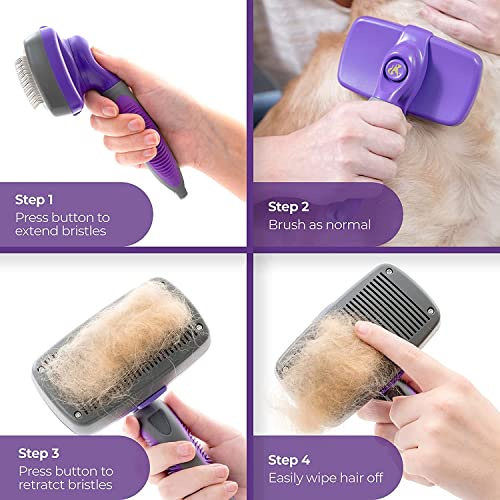 Step 1
Press button to extend bristles

Step 2
Brush as normal

Step 3
Press button to retratct bristles

Step 4
Easily wipe hair off