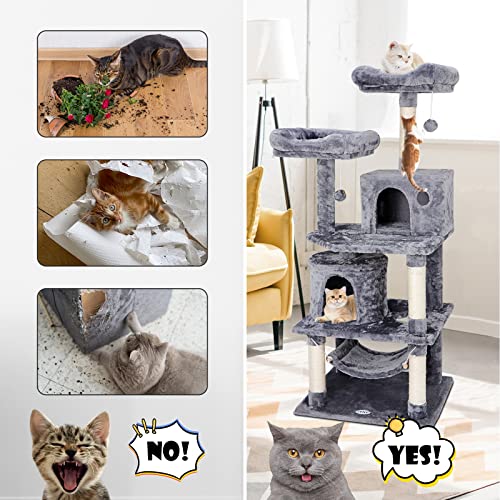 NO!

YES!