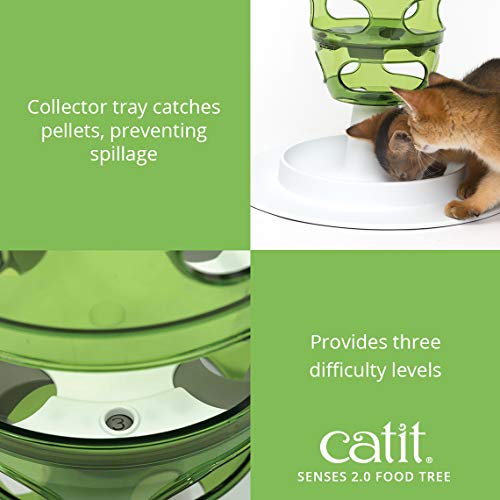 Collector tray catches pellets, preventing spillage

3

Provides three difficulty levels

catit®

SENSES 2.0 FOOD TREE