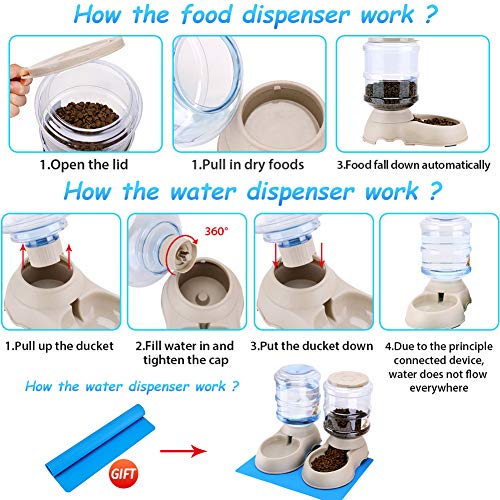 How the food dispenser work ?

1.Open the lid

1.Pull in dry foods

3.Food fall down automatically

How the water dispenser work ?

360°

1.Pull up the ducket

2.Fill water in and tighten the cap

3.Put the ducket down

4.Due to the principle connected device, water does not flow everywhere

How the water dispenser work ?

GIFT