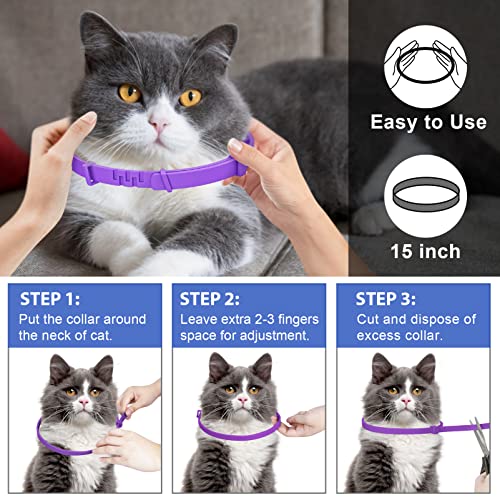 Easy to Use

15 inch

STEP 1:
Put the collar around the neck of cat.

STEP 2:
Leave extra 2-3 fingers space for adjustment.

STEP 3:
Cut and dispose of excess collar.