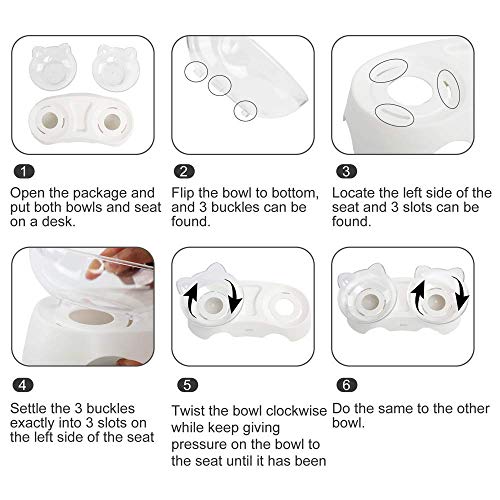 1

Open the package and put both bowls and seat on a desk.

2

Flip the bowl to bottom, and 3 buckles can be found.

3

Locate the left side of the seat and 3 slots can be found.

4

Settle the 3 buckles exactly into 3 slots on the left side of the seat

5

Twist the bowl clockwise while keep giving pressure on the bowl to the seat until it has been

6

Do the same to the other bowl.