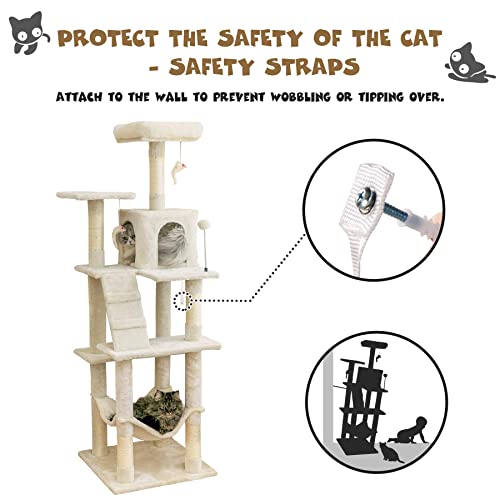 PROTECT THE SAFETY OF THE CAT - SAFETY STRAPS

ATTACH TO THE WALL TO PREVENT WOBBLING OR TIPPING OVER.