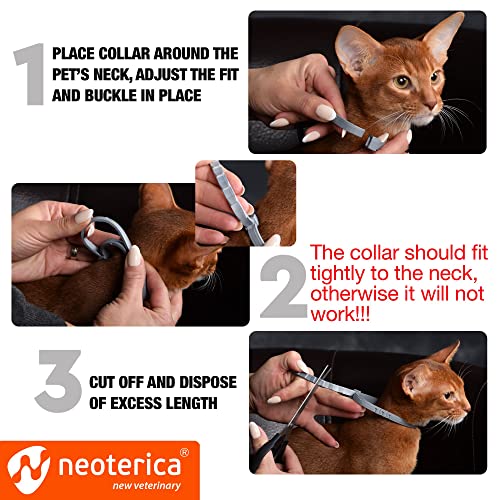 1 PLACE COLLAR AROUND THE PET'S NECK, ADJUST THE FIT AND BUCKLE IN PLACE

2 The collar should fit tightly to the neck, otherwise it will not work!!!

3 CUT OFF AND DISPOSE OF EXCESS LENGTH

neoterica®
new veterinary