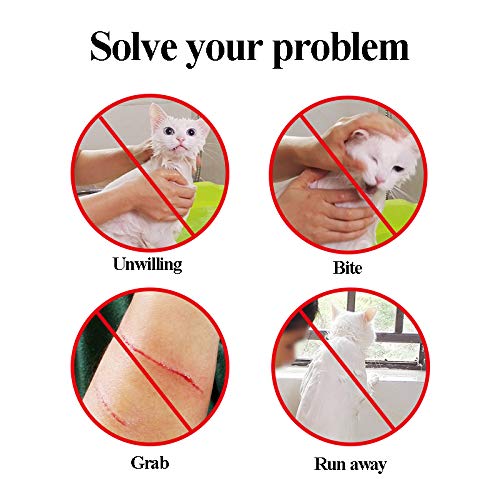 Solve your problem

Unwilling

Bite

Grab

Run away