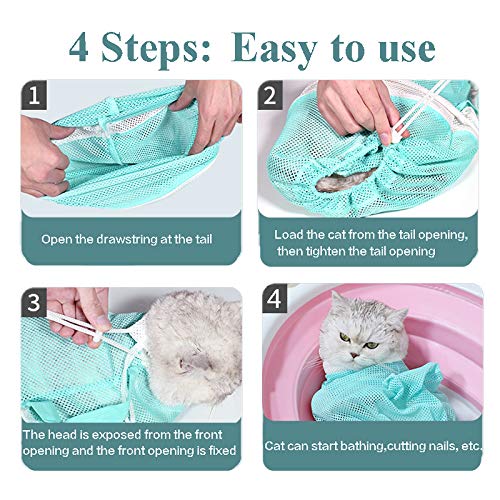 4 Steps: Easy to use

1

Open the drawstring at the tail

2

Load the cat from the tail opening, then tighten the tail opening

3

The head is exposed from the front opening and the front opening is fixed

4

Cat can start bathing,cutting nails, etc.