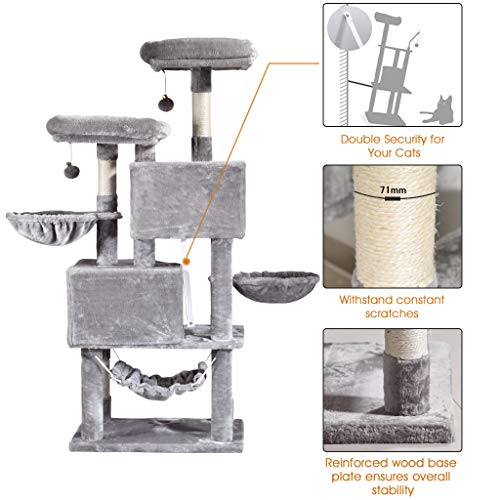 Double Security for Your Cats

71mm

Withstand constant scratches

Reinforced wood base plate ensures overall stability