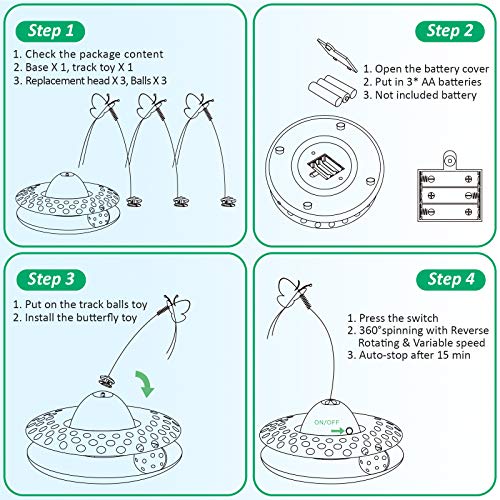 Step 1

1. Check the package content
2. Base X 1, track toy X 1
3. Replacement head X 3, Balls X 3

Step 2

1. Open the battery cover
2. Put in 3* AA batteries
3. Not included battery

Step 3

1. Put on the track balls toy
2. Install the butterfly toy

Step 4

1. Press the switch
2. 360°spinning with Reverse Rotating & Variable speed
3. Auto-stop after 15 min

ON/OFF