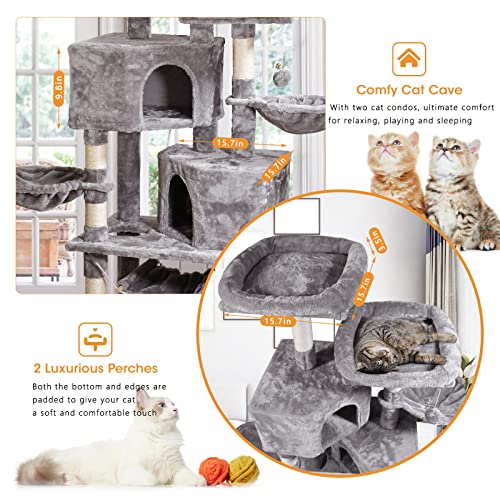 9.8in

15.7in

15.7in

Comfy Cat Cave

With two cat condos, ultimate comfort for relaxing, playing and sleeping

3.5in

15.7in

15.7in

2 Luxurious Perches

Both the bottom and edges are padded to give your cat a soft and comfortable touch