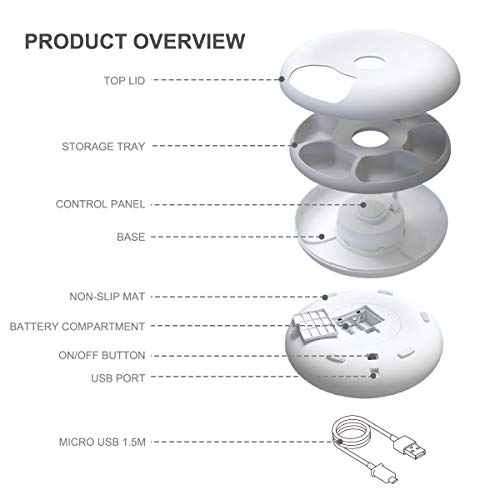 PRODUCT OVERVIEW

TOP LID

STORAGE TRAY

CONTROL PANEL

BASE

NON-SLIP MAT

BATTERY COMPARTMENT

ON/OFF BUTTON

USB PORT

MICRO USB 1.5M