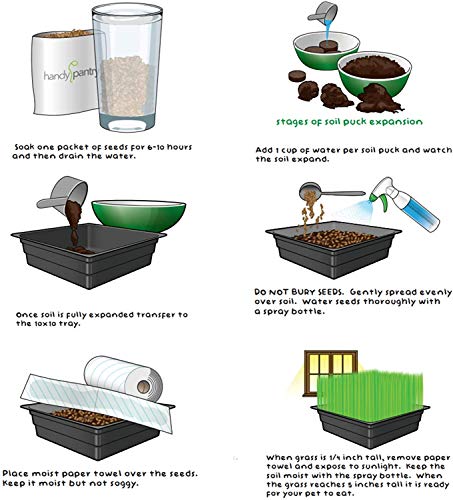 handy pantry

Soak one packet of seeds for 6-10 hours and then drain the water.

stages of soil puck expansion

Add 1 cup of water per soil puck and watch the soil expand.

Once soil is fully expanded transfer to the 10x10 tray.

DO NOT BURY SEEDS. Gently spread evenly over soil. Water seeds thoroughly with a spray bottle.

Place moist paper towel over the seeds. Keep it moist but not soggy.

When grass is 1/4 inch tall, remove paper towel and expose to sunlight. Keep the soil moist with the spray bottle. When the grass reaches 5 inches tall it is ready for your pet to eat.