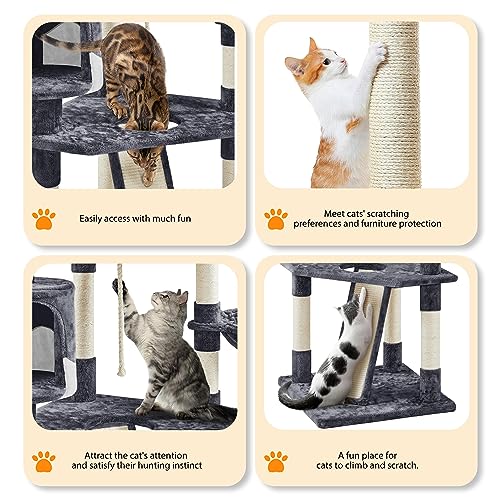 Easily access with much fun

Meet cats' scratching preferences and furniture protection

Attract the cat's attention and satisfy their hunting instinct

A fun place for cats to climb and scratch.