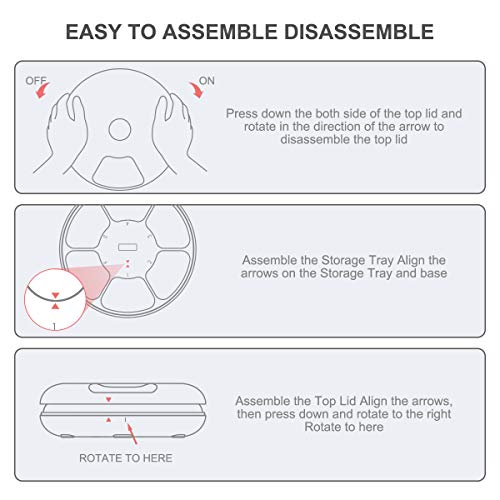 EASY TO ASSEMBLE DISASSEMBLE

OFF

ON

Press down the both side of the top lid and rotate in the direction of the arrow to disassemble the top lid

1

Assemble the Storage Tray Align the arrows on the Storage Tray and base

ROTATE TO HERE

Assemble the Top Lid Align the arrows, then press down and rotate to the right Rotate to here