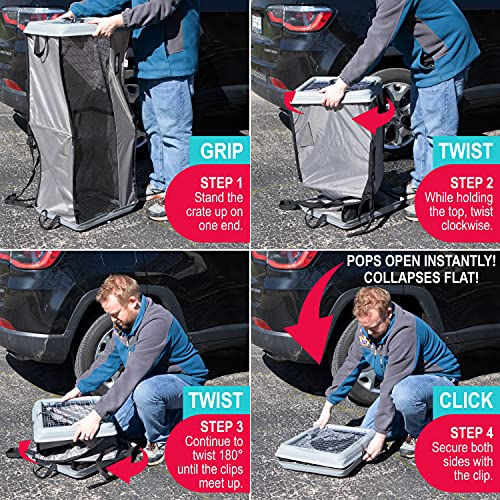 GRIP

STEP 1
Stand the crate up on one end.

TWIST

STEP 2
While holding the top, twist clockwise.

TWIST

STEP 3
Continue to twist 180° until the clips meet up.

POPS OPEN INSTANTLY!
COLLAPSES FLAT!

CLICK

STEP 4
Secure both sides with the clip.