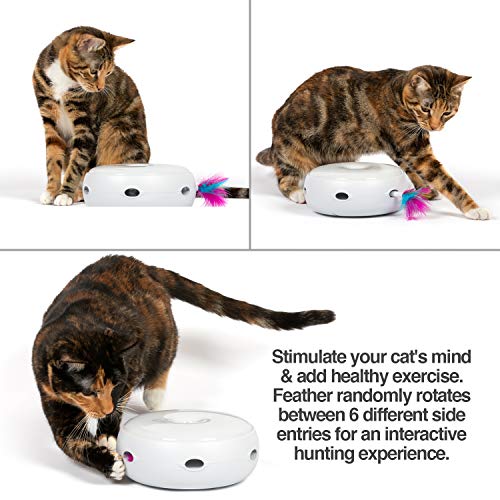 Stimulate your cat's mind & add healthy exercise. Feather randomly rotates between 6 different side entries for an interactive hunting experience.