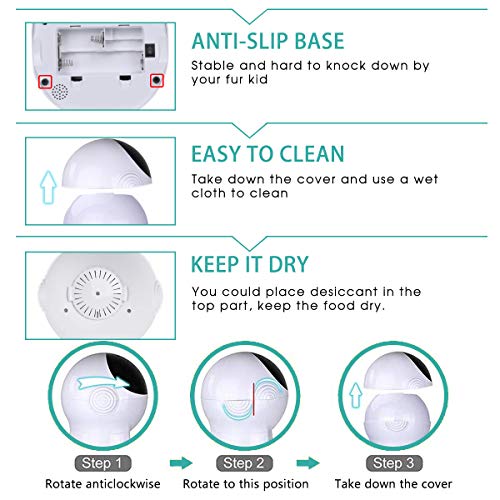 ANTI-SLIP BASE

Stable and hard to knock down by your fur kid

EASY TO CLEAN

Take down the cover and use a wet cloth to clean

KEEP IT DRY

You could place desiccant in the top part, keep the food dry.

Step 1
Rotate anticlockwise

Step 2
Rotate to this position

Step 3
Take down the cover